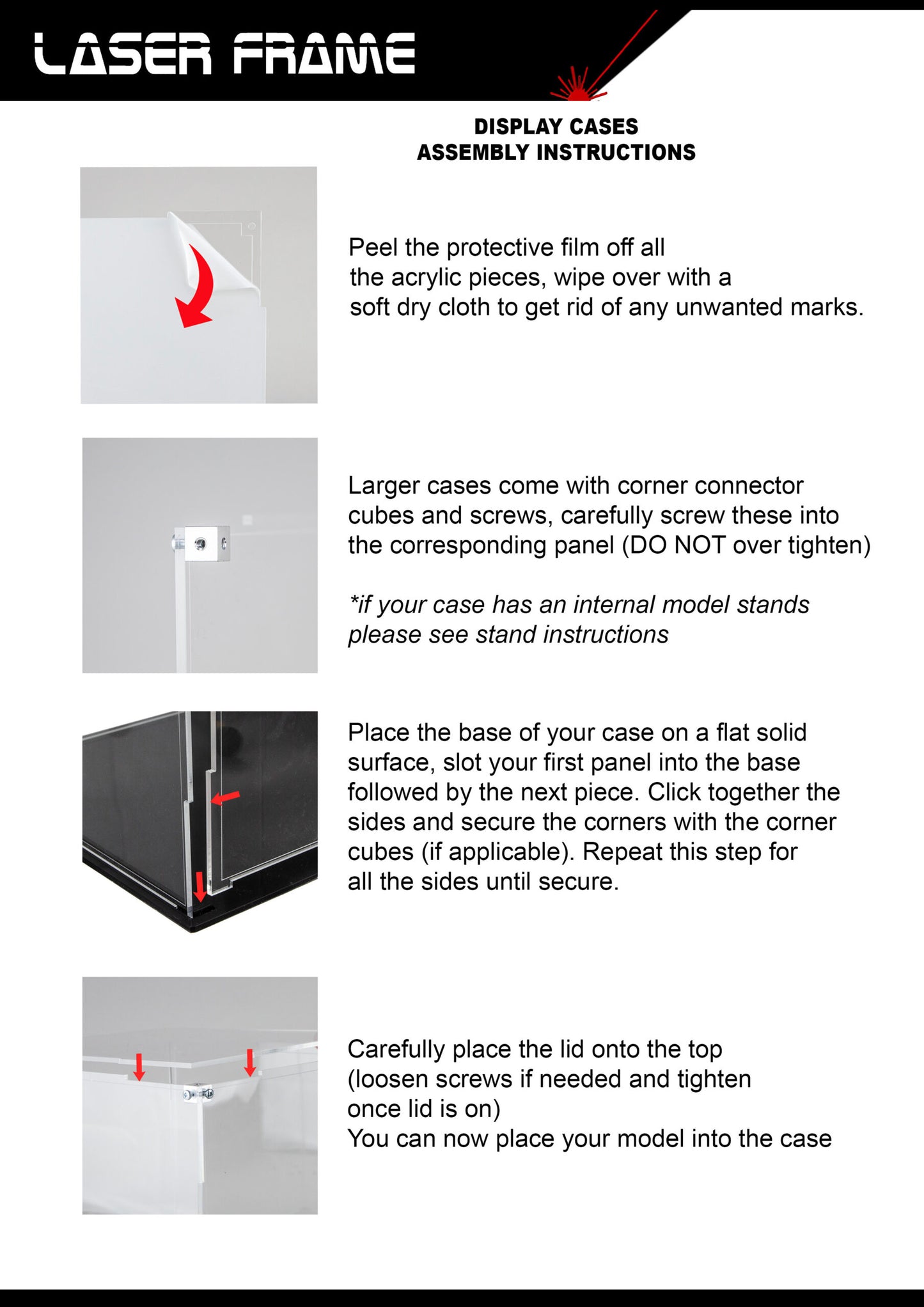 LASER FRAME

DISPLAY CASES
ASSEMBLY INSTRUCTIONS

Peel the protective film off all the acrylic pieces, wipe over with a soft dry cloth to get rid of any unwanted marks.

Larger cases come with corner connector cubes and screws, carefully screw these into the corresponding panel (DO NOT over tighten)

*if your case has an internal model stands please see stand instructions

Place the base of your case on a flat solid surface, slot your first panel into the base followed by the next piece. Click together the sides and secure the corners with the corner cubes (if applicable). Repeat this step for all the sides until secure.

Carefully place the lid onto the top (loosen screws if needed and tighten once lid is on)
You can now place your model into the case