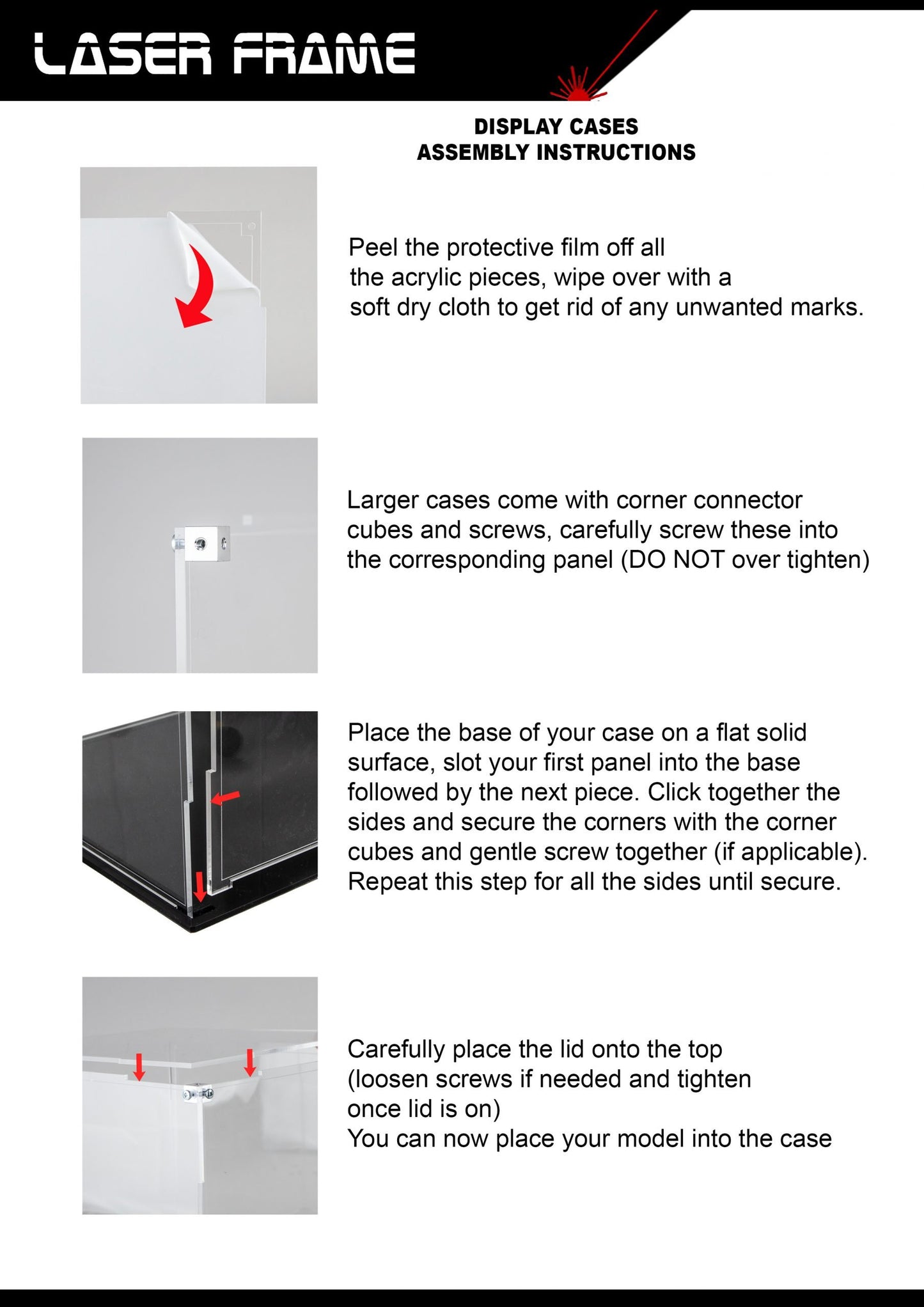 LASER FRAME

DISPLAY CASES
ASSEMBLY INSTRUCTIONS

Peel the protective film off all the acrylic pieces, wipe over with a soft dry cloth to get rid of any unwanted marks.

Larger cases come with corner connector cubes and screws, carefully screw these into the corresponding panel (DO NOT over tighten)

Place the base of your case on a flat solid surface, slot your first panel into the base followed by the next piece. Click together the sides and secure the corners with the corner cubes and gentle screw together (if applicable). Repeat this step for all the sides until secure.

Carefully place the lid onto the top (loosen screws if needed and tighten once lid is on)
You can now place your model into the case